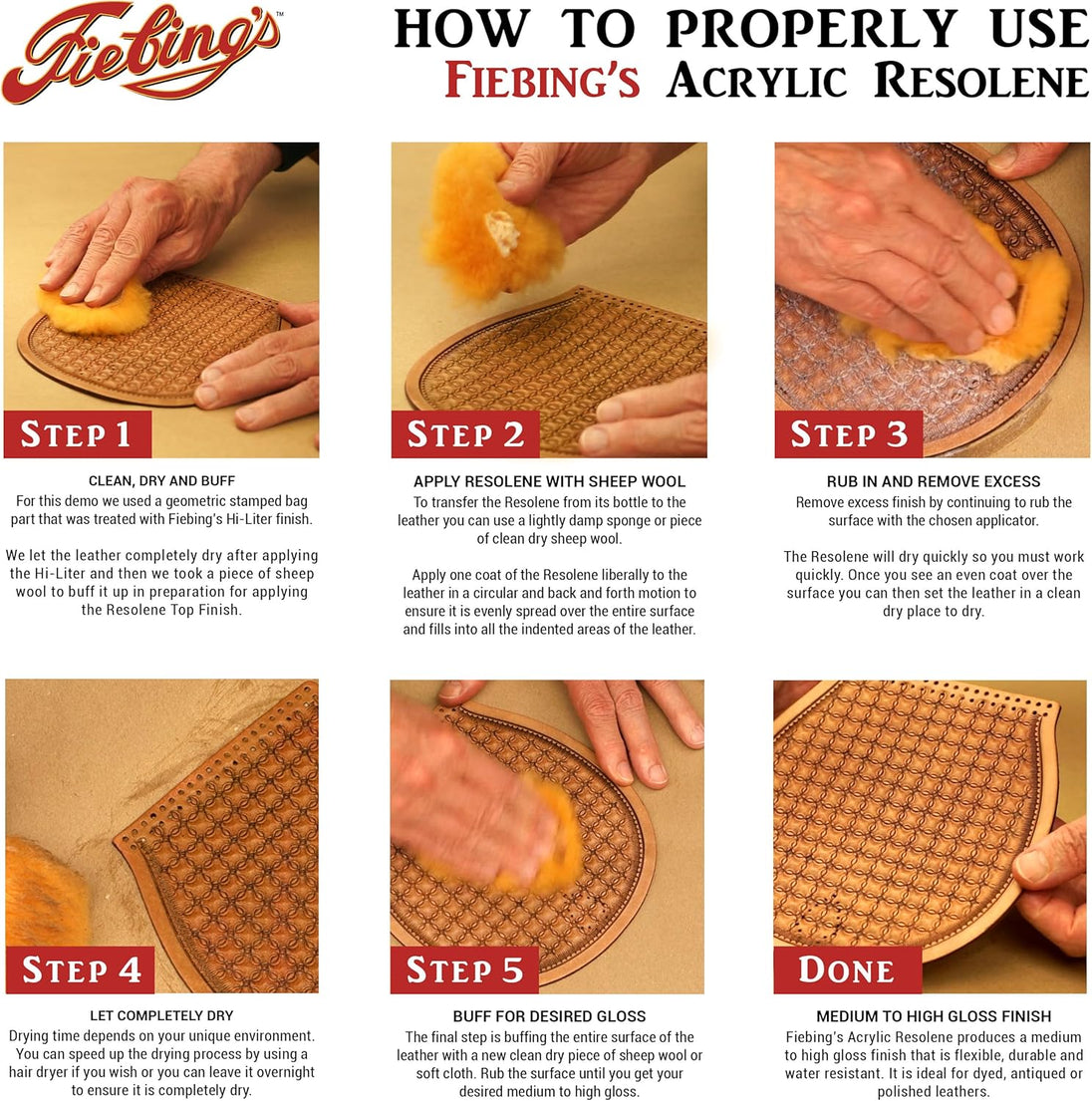 Fiebing's™

HOW TO PROPERLY USE
FIEBING'S ACRYLIC RESOLENE

STEP 1

CLEAN, DRY AND BUFF
For this demo we used a geometric stamped bag part that was treated with Fiebing's Hi-Liter finish.

We let the leather completely dry after applying the Hi-Liter and then we took a piece of sheep wool to buff it up in preparation for applying the Resolene Top Finish.

STEP 2

APPLY RESOLENE WITH SHEEP WOOL
To transfer the Resolene from its bottle to the leather you can use a lightly damp sponge or piece of clean dry sheep wool.

Apply one coat of the Resolene liberally to the leather in a circular and back and forth motion to ensure it is evenly spread over the entire surface and fills into all the indented areas of the leather.

STEP 3

RUB IN AND REMOVE EXCESS
Remove excess finish by continuing to rub the surface with the chosen applicator.

The Resolene will dry quickly so you must work quickly. Once you see an even coat over the surface you can then set the leather in a clean dry place to dry.

STEP 4

LET COMPLETELY DRY
Drying time depends on your unique environment. You can speed up the drying process by using a hair dryer if you wish or you can leave it overnight to ensure it is completely dry.

STEP 5

BUFF FOR DESIRED GLOSS
The final step is buffing the entire surface of the leather with a new clean dry piece of sheep wool or soft cloth. Rub the surface until you get your desired medium to high gloss.

DONE

MEDIUM TO HIGH GLOSS FINISH
Fiebing's Acrylic Resolene produces a medium to high gloss finish that is flexible, durable and water resistant. It is ideal for dyed, antiqued or polished leathers.