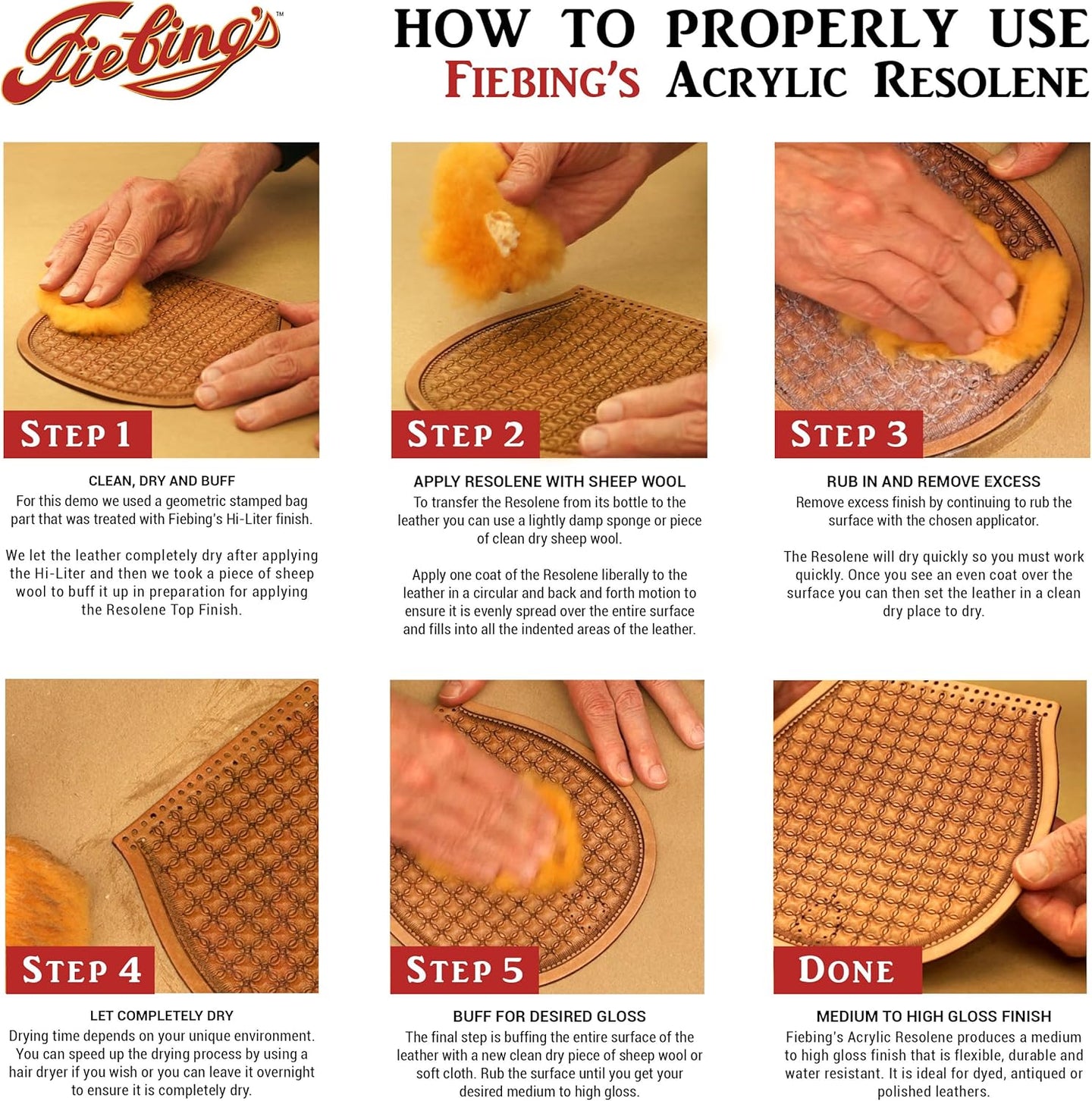 Fiebing's™

HOW TO PROPERLY USE
FIEBING'S ACRYLIC RESOLENE

STEP 1

CLEAN, DRY AND BUFF
For this demo we used a geometric stamped bag part that was treated with Fiebing's Hi-Liter finish.

We let the leather completely dry after applying the Hi-Liter and then we took a piece of sheep wool to buff it up in preparation for applying the Resolene Top Finish.

STEP 2

APPLY RESOLENE WITH SHEEP WOOL
To transfer the Resolene from its bottle to the leather you can use a lightly damp sponge or piece of clean dry sheep wool.

Apply one coat of the Resolene liberally to the leather in a circular and back and forth motion to ensure it is evenly spread over the entire surface and fills into all the indented areas of the leather.

STEP 3

RUB IN AND REMOVE EXCESS
Remove excess finish by continuing to rub the surface with the chosen applicator.

The Resolene will dry quickly so you must work quickly. Once you see an even coat over the surface you can then set the leather in a clean dry place to dry.

STEP 4

LET COMPLETELY DRY
Drying time depends on your unique environment. You can speed up the drying process by using a hair dryer if you wish or you can leave it overnight to ensure it is completely dry.

STEP 5

BUFF FOR DESIRED GLOSS
The final step is buffing the entire surface of the leather with a new clean dry piece of sheep wool or soft cloth. Rub the surface until you get your desired medium to high gloss.

DONE

MEDIUM TO HIGH GLOSS FINISH
Fiebing's Acrylic Resolene produces a medium to high gloss finish that is flexible, durable and water resistant. It is ideal for dyed, antiqued or polished leathers.