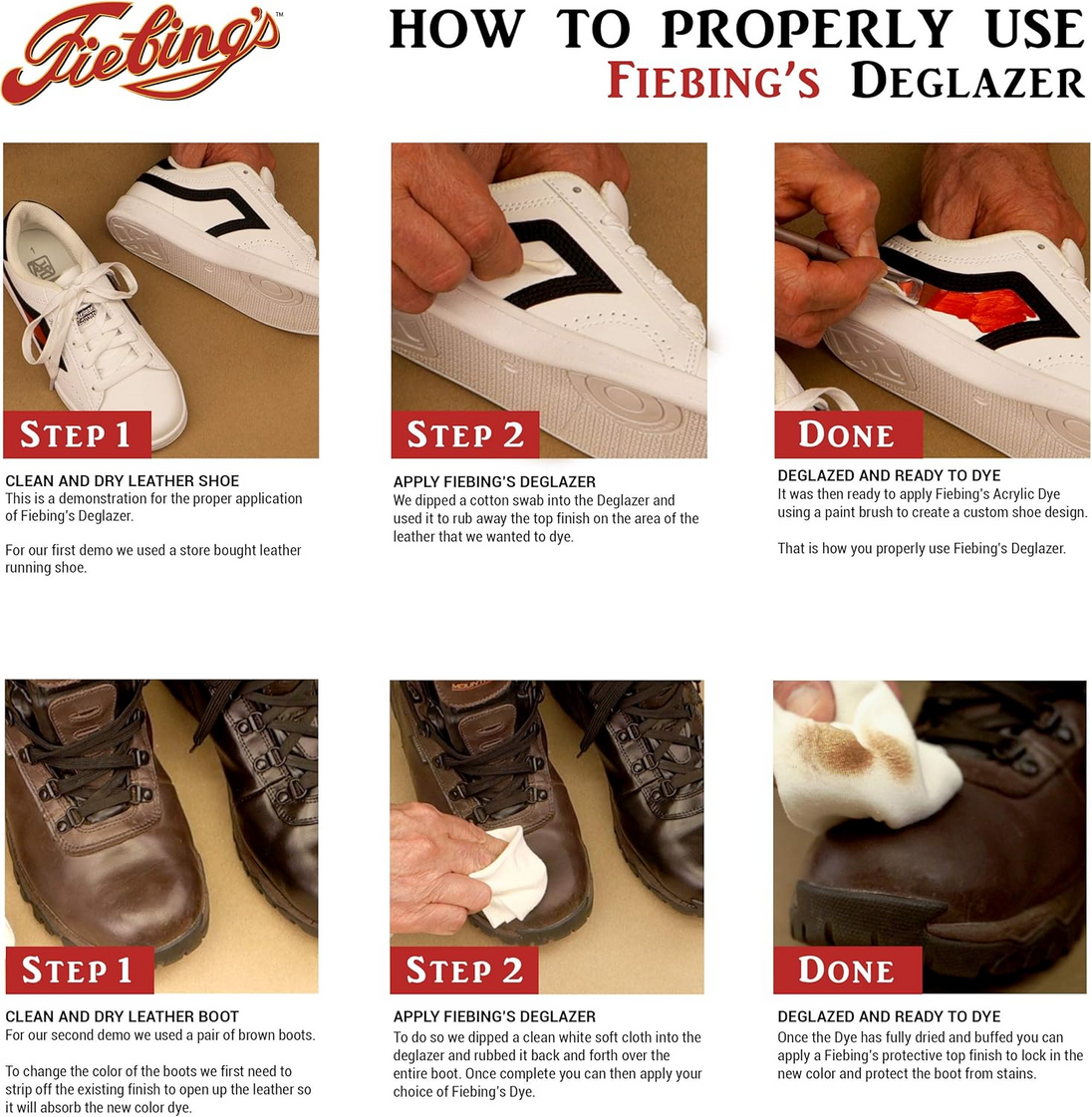 Fiebing's™

HOW TO PROPERLY USE
FIEBING'S DEGLAZER

STEP 1

CLEAN AND DRY LEATHER SHOE
This is a demonstration for the proper application of Fiebing's Deglazer.

For our first demo we used a store bought leather running shoe.

STEP 2

APPLY FIEBING'S DEGLAZER
We dipped a cotton swab into the Deglazer and used it to rub away the top finish on the area of the leather that we wanted to dye.

DONE

DEGLAZED AND READY TO DYE
It was then ready to apply Fiebing's Acrylic Dye using a paint brush to create a custom shoe design.

That is how you properly use Fiebing's Deglazer.

STEP 1

CLEAN AND DRY LEATHER BOOT
For our second demo we used a pair of brown boots.

To change the color of the boots we first need to strip off the existing finish to open up the leather so it will absorb the new color dye.

STEP 2

APPLY FIEBING'S DEGLAZER
To do so we dipped a clean white soft cloth into the deglazer and rubbed it back and forth over the entire boot. Once complete you can then apply your choice of Fiebing's Dye.

DONE

DEGLAZED AND READY TO DYE
Once the Dye has fully dried and buffed you can apply a Fiebing's protective top finish to lock in the new color and protect the boot from stains.